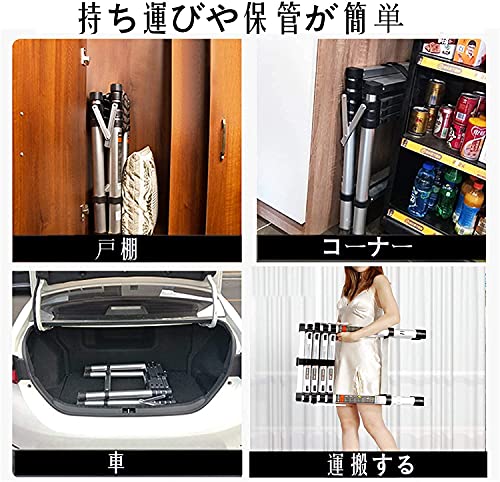 持ち運びや保管が簡単

戸棚

コーナー

車

運搬する