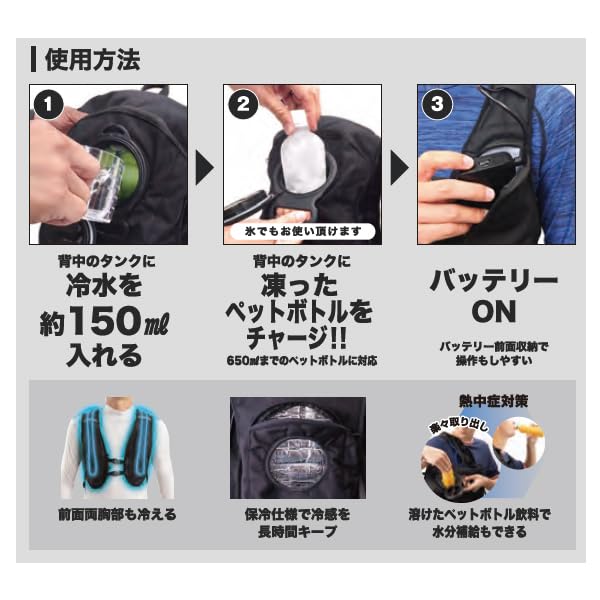 使用方法

1

背中のタンクに
冷水を
約150㎖
入れる

2

氷でもお使い頂けます

背中のタンクに
凍った
ペットボトルを
チャージ!!
650㎖までのペットボトルに対応

3

バッテリー
ON
バッテリー前面収納で
操作もしやすい

前面両胸部も冷える

保冷仕様で冷感を
長時間キープ

熱中症対策
楽々取り出し
溶けたペットボトル飲料で
水分補給もできる