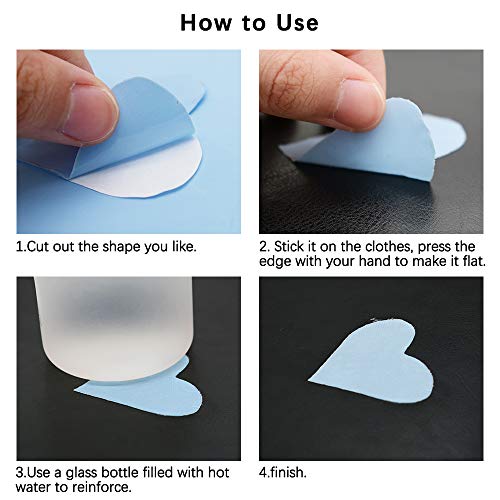 How to Use

1.Cut out the shape you like.

2. Stick it on the clothes, press the edge with your hand to make it flat.

3.Use a glass bottle filled with hot water to reinforce.

4.finish.