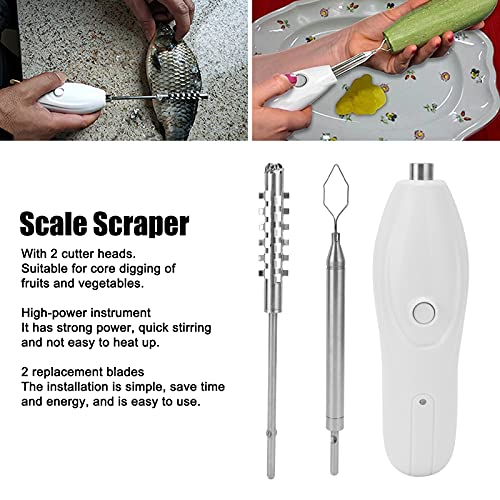 Scale Scraper

With 2 cutter heads.
Suitable for core digging of fruits and vegetables.

High-power instrument
It has strong power, quick stirring and not easy to heat up.

2 replacement blades
The installation is simple, save time and energy, and is easy to use.