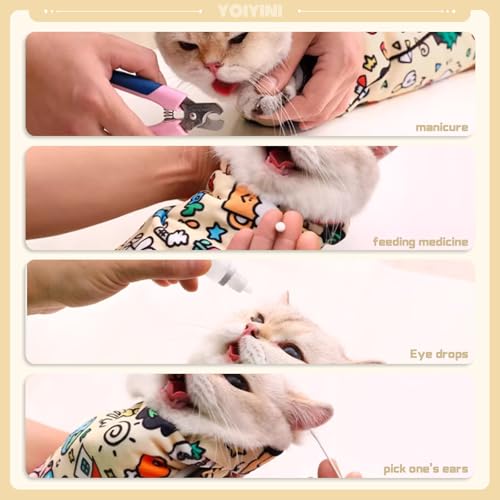 YOIYINI

manicure

feeding medicine

Eye drops

pick one's ears