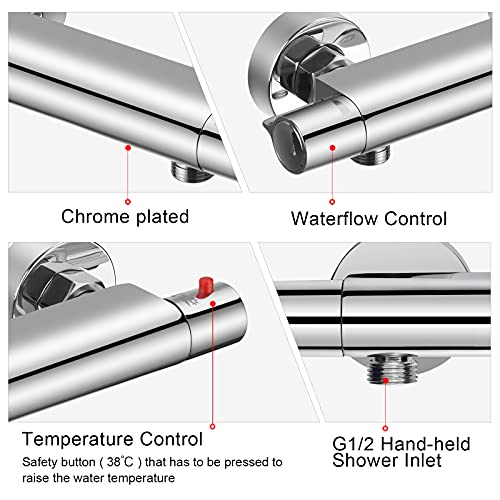 Chrome plated

Waterflow Control

Temperature Control
Safety button ( 38℃ ) that has to be pressed to raise the water temperature

G1/2 Hand-held Shower Inlet