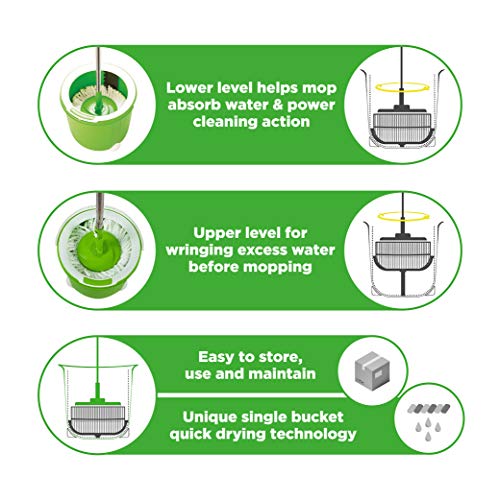 Lower level helps mop absorb water & power cleaning action

Upper level for wringing excess water before mopping

Easy to store, use and maintain

Unique single bucket quick drying technology