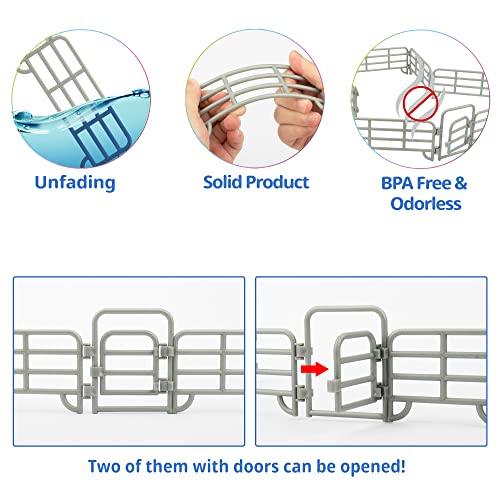 Unfading

Solid Product

BPA Free & Odorless

Two of them with doors can be opened!