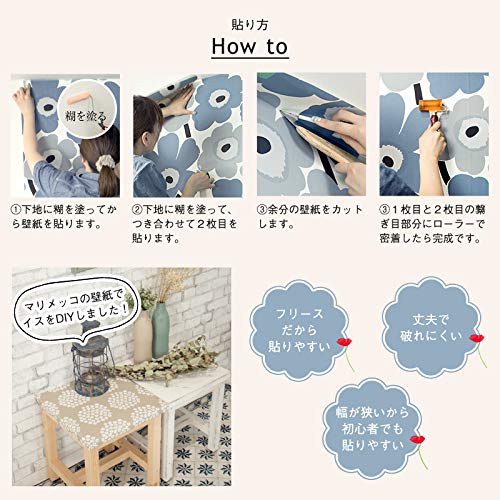 貼り方
How to

糊を塗る

①下地に糊を塗ってから壁紙を貼ります。

②下地に糊を塗って、つき合わせて２枚目を貼ります。

③余分の壁紙をカットします。

③１枚目と２枚目の繋ぎ目部分にローラーで密着したら完成です。

マリメッコの壁紙でイスをDIYしました！

フリースだから貼りやすい

丈夫で破れにくい

幅が狭いから初心者でも貼りやすい