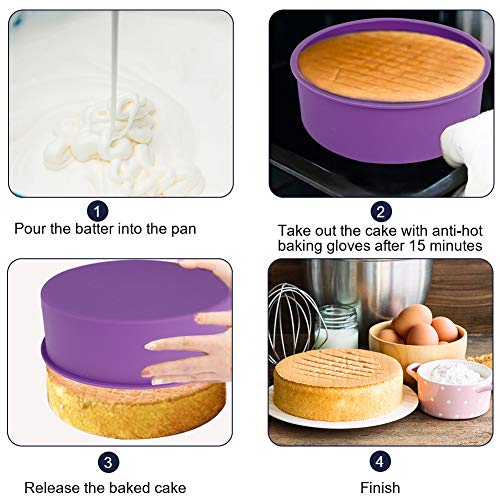 1
Pour the batter into the pan

2
Take out the cake with anti-hot baking gloves after 15 minutes

3
Release the baked cake

4
Finish