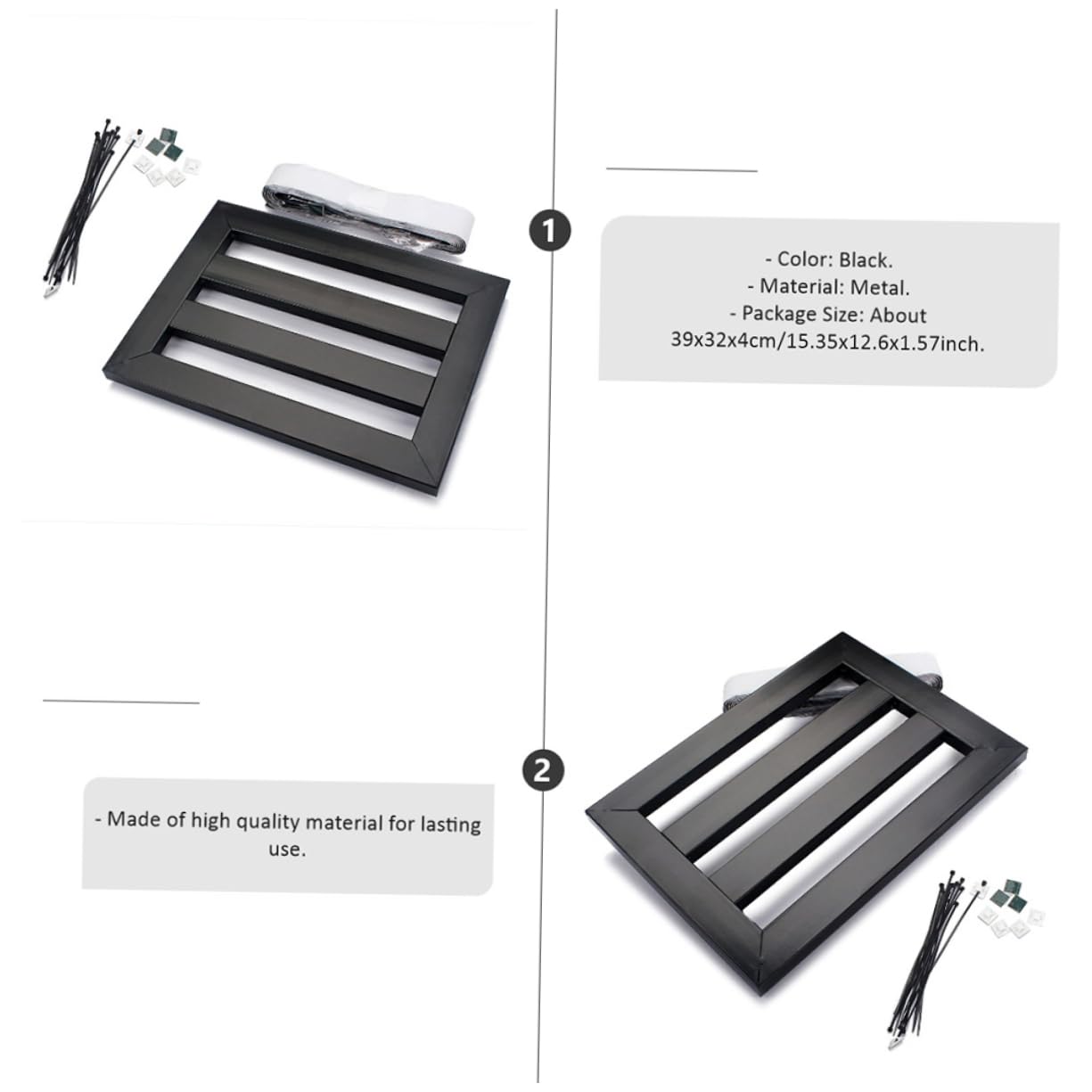 1

- Color: Black.
- Material: Metal.
- Package Size: About 39x32x4cm/15.35x12.6x1.57inch.

2

- Made of high quality material for lasting use.