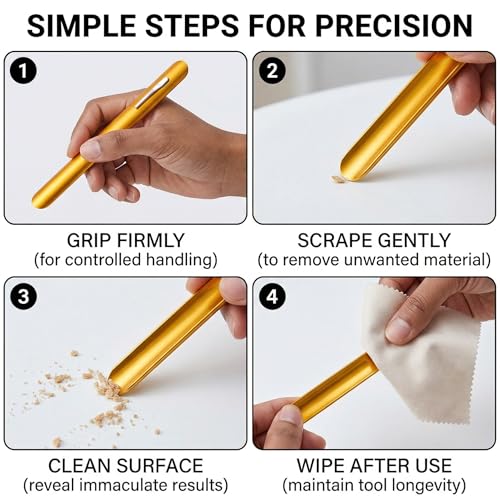 SIMPLE STEPS FOR PRECISION

1

GRIP FIRMLY
(for controlled handling)

2

SCRAPE GENTLY
(to remove unwanted material)

3

CLEAN SURFACE
(reveal immaculate results)

4

WIPE AFTER USE
(maintain tool longevity)