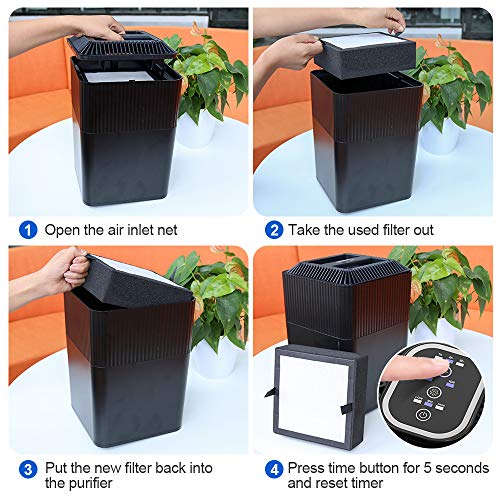 1 Open the air inlet net

2 Take the used filter out

3 Put the new filter back into the purifier

4 Press time button for 5 seconds and reset timer