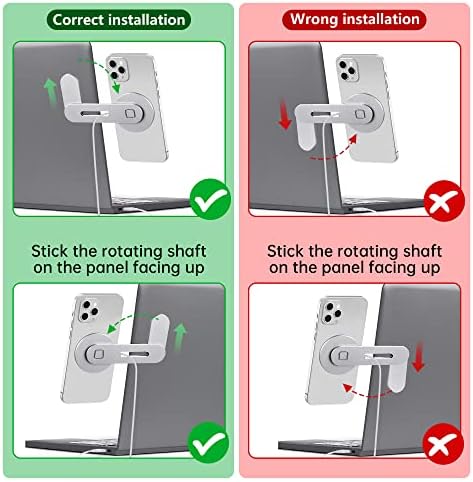 Correct installation

Stick the rotating shaft on the panel facing up

Wrong installation

Stick the rotating shaft on the panel facing up