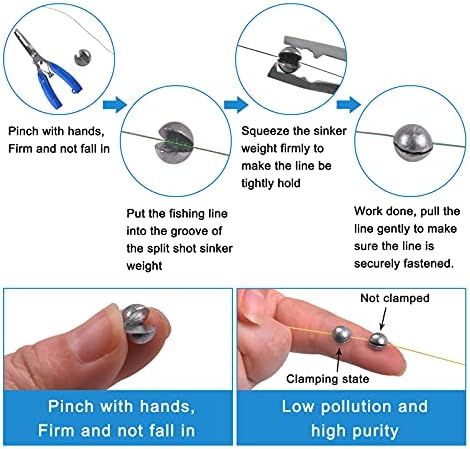 Pinch with hands, Firm and not fall in

Put the fishing line into the groove of the split shot sinker weight

Squeeze the sinker weight firmly to make the line be tightly hold

Work done, pull the line gently to make sure the line is securely fastened.

Pinch with hands, Firm and not fall in

Not clamped

Clamping state

Low pollution and high purity