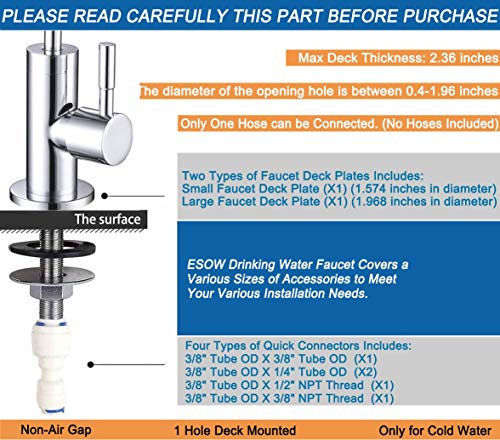 PLEASE READ CAREFULLY THIS PART BEFORE PURCHASE

Max Deck Thickness: 2.36 inches

The diameter of the opening hole is between 0.4-1.96 inches

Only One Hose can be Connected. (No Hoses Included)

Two Types of Faucet Deck Plates Includes:
Small Faucet Deck Plate (X1) (1.574 inches in diameter)
Large Faucet Deck Plate (X1) (1.968 inches in diameter)

The surface

ESOW Drinking Water Faucet Covers a Various Sizes of Accessories to Meet Your Various Installation Needs.

Four Types of Quick Connectors Includes:
3/8" Tube OD X 3/8" Tube OD (X1)
3/8" Tube OD X 1/4" Tube OD (X2)
3/8" Tube OD X 1/2" NPT Thread (X1)
3/8" Tube OD X 3/8" NPT Thread (X1)

Non-Air Gap

1 Hole Deck Mounted

Only for Cold Water