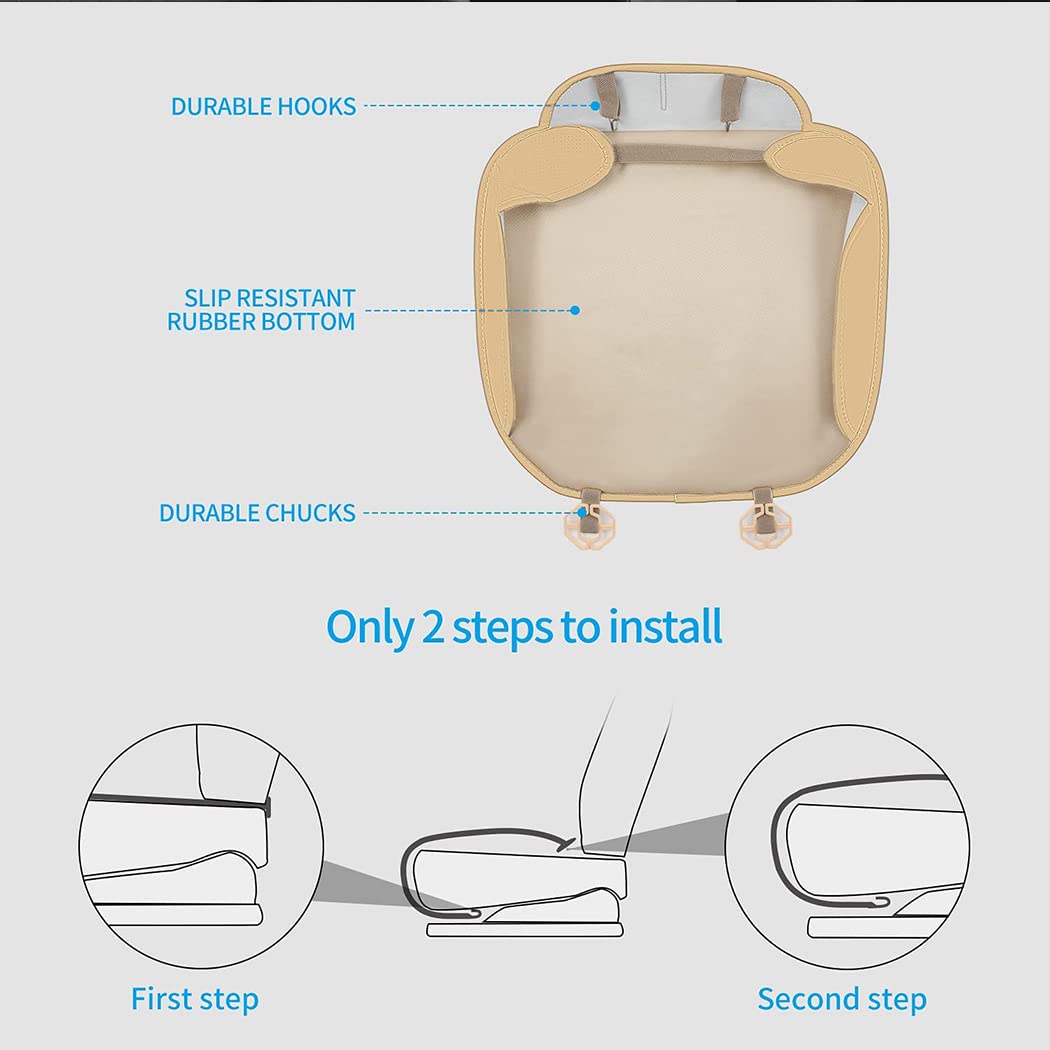 DURABLE HOOKS

SLIP RESISTANT
RUBBER BOTTOM

DURABLE CHUCKS

Only 2 steps to install

First step

Second step