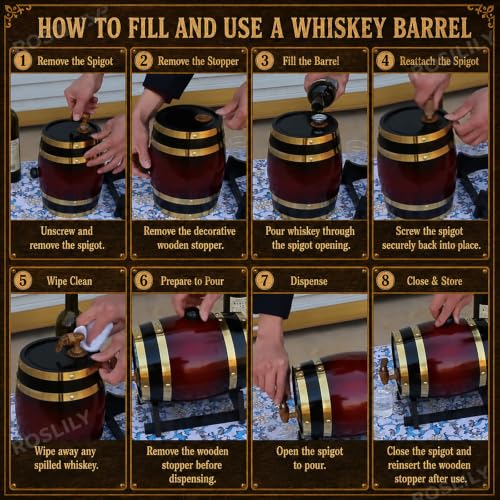 HOW TO FILL AND USE A WHISKEY BARREL

1 Remove the Spigot

Unscrew and remove the spigot.

2 Remove the Stopper

Remove the decorative wooden stopper.

3 Fill the Barrel

Pour whiskey through the spigot opening.

4 Reattach the Spigot

Screw the spigot securely back into place.

5 Wipe Clean

Wipe away any spilled whiskey.

6 Prepare to Pour

Remove the wooden stopper before dispensing.

7 Dispense

Open the spigot to pour.

8 Close & Store

Close the spigot and reinsert the wooden stopper after use.

ROSLILY