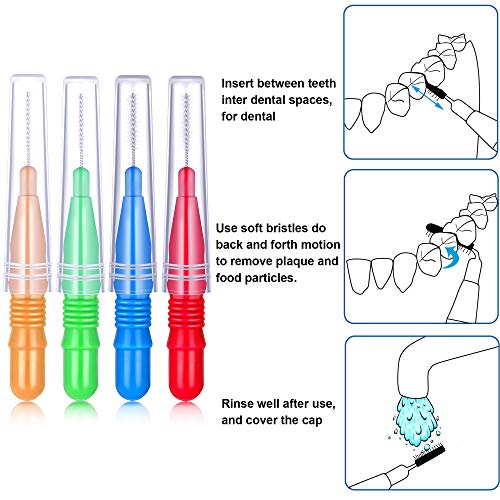 Insert between teeth inter dental spaces, for dental

Use soft bristles do back and forth motion to remove plaque and food particles.

Rinse well after use, and cover the cap