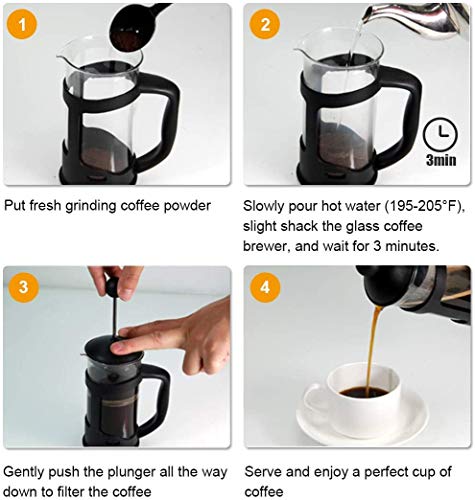 1

Put fresh grinding coffee powder

2

3min

Slowly pour hot water (195-205°F), slight shack the glass coffee brewer, and wait for 3 minutes.

3

Gently push the plunger all the way down to filter the coffee

4

Serve and enjoy a perfect cup of coffee