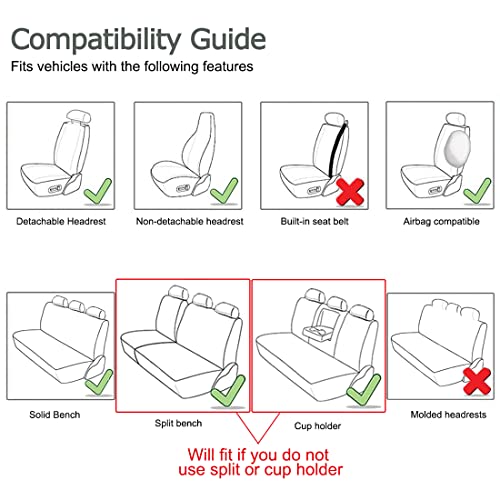 Compatibility Guide

Fits vehicles with the following features

Detachable Headrest

Non-detachable headrest

Built-in seat belt

Airbag compatible

Solid Bench

Split bench

Cup holder

Molded headrests

Will fit if you do not use split or cup holder