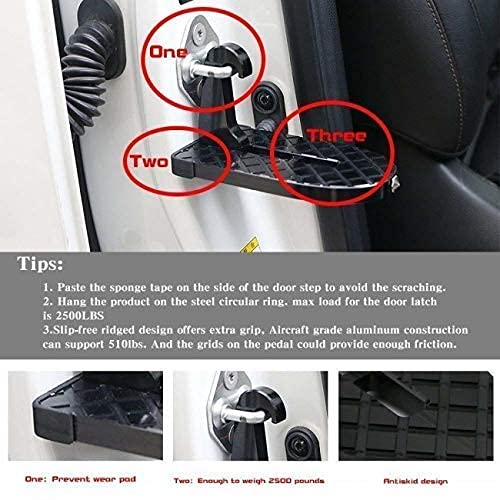 One

Two

Three

Tips:

1. Paste the sponge tape on the side of the door step to avoid the scraching.
2. Hang the product on the steel circular ring. max load for the door latch is 2500LBS
3.Slip-free ridged design offers extra grip. Aircraft grade aluminum construction can support 510lbs. And the grids on the pedal could provide enough friction.

One: Prevent wear pad

Two: Enough to weigh 2500 pounds

Antiskid design