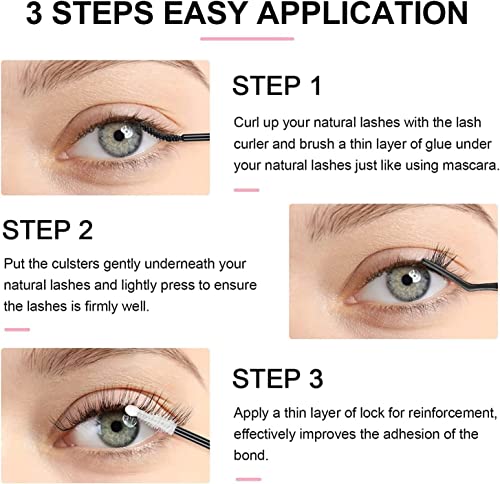 3 STEPS EASY APPLICATION

STEP 1

Curl up your natural lashes with the lash curler and brush a thin layer of glue under your natural lashes just like using mascara.

STEP 2

Put the culsters gently underneath your natural lashes and lightly press to ensure the lashes is firmly well.

STEP 3

Apply a thin layer of lock for reinforcement, effectively improves the adhesion of the bond.