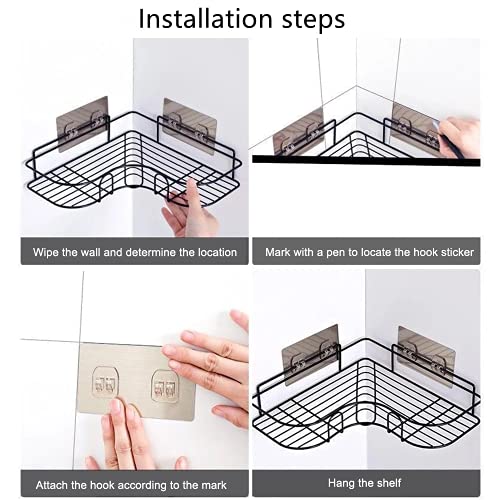 Installation steps

Wipe the wall and determine the location

Mark with a pen to locate the hook sticker

Attach the hook according to the mark

Hang the shelf