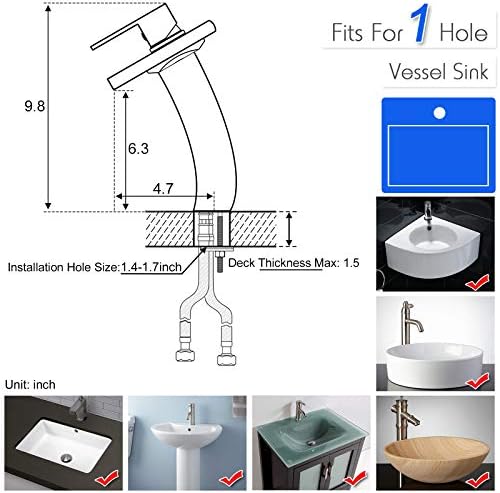 Fits For 1 Hole

Vessel Sink

9.8

6.3

4.7

Installation Hole Size:1.4-1.7inch

Deck Thickness Max: 1.5

Unit: inch