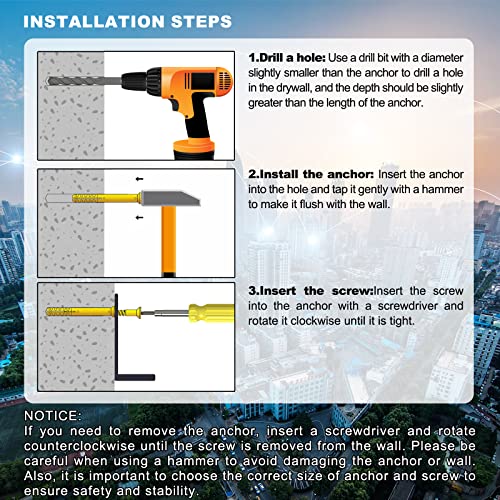 INSTALLATION STEPS

1.Drill a hole: Use a drill bit with a diameter slightly smaller than the anchor to drill a hole in the drywall, and the depth should be slightly greater than the length of the anchor.

2.Install the anchor: Insert the anchor into the hole and tap it gently with a hammer to make it flush with the wall.

3.Insert the screw:Insert the screw into the anchor with a screwdriver and rotate it clockwise until it is tight.

NOTICE:
If you need to remove the anchor, insert a screwdriver and rotate counterclockwise until the screw is removed from the wall. Please be careful when using a hammer to avoid damaging the anchor or wall. Also, it is important to choose the correct size of anchor and screw to ensure safety and stability.