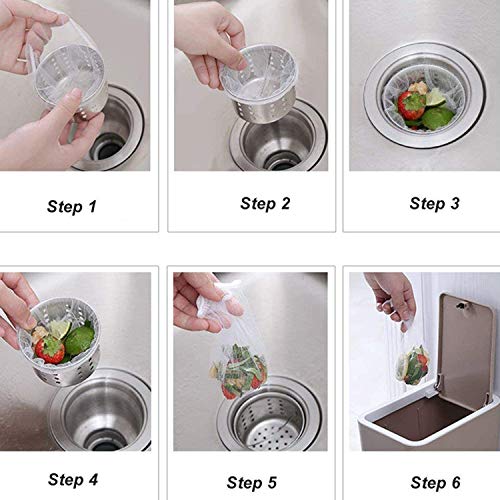 Step 1

Step 2

Step 3

Step 4

Step 5

Step 6