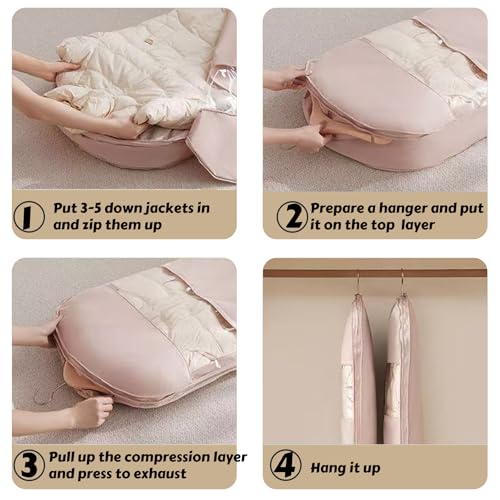 1 Put 3-5 down jackets in and zip them up

2 Prepare a hanger and put it on the top layer

3 Pull up the compression layer and press to exhaust

4 Hang it up