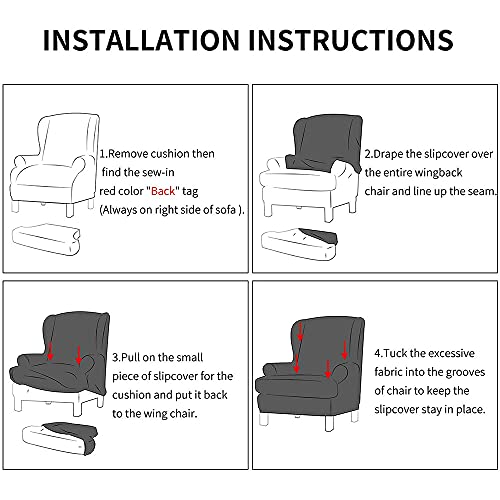 INSTALLATION INSTRUCTIONS

1.Remove cushion then find the sew-in red color "Back" tag (Always on right side of sofa ).

2.Drape the slipcover over the entire wingback chair and line up the seam.

3.Pull on the small piece of slipcover for the cushion and put it back to the wing chair.

4.Tuck the excessive fabric into the grooves of chair to keep the slipcover stay in place.