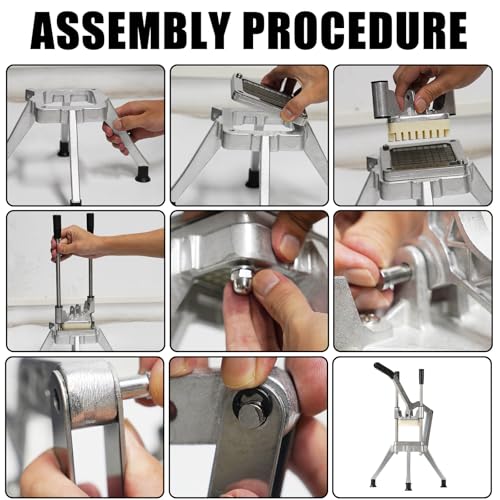 ASSEMBLY PROCEDURE