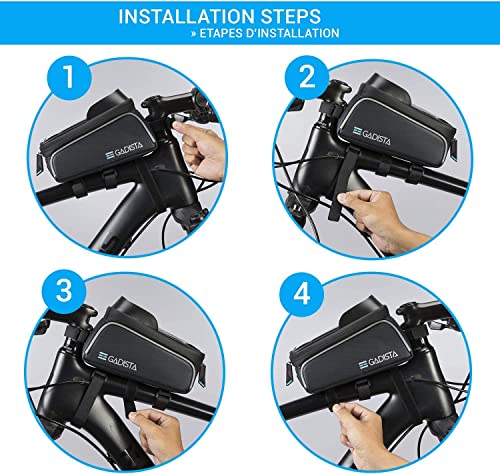 INSTALLATION STEPS
» ETAPES D'INSTALLATION

1

GADISTA

2

GADISTA

3

GADISTA

4

GADISTA