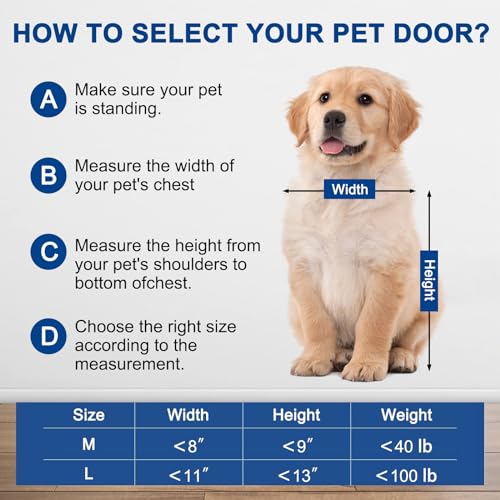 HOW TO SELECT YOUR PET DOOR?

A Make sure your pet is standing.

B Measure the width of your pet's chest

C Measure the height from your pet's shoulders to bottom ofchest.

D Choose the right size according to the measurement.

Width

Height

| Size | Width | Height | Weight |
|---|---|---|---|
| M | <8″ | <9″ | <40 lb |
| L | <11″ | <13″ | <100 lb |