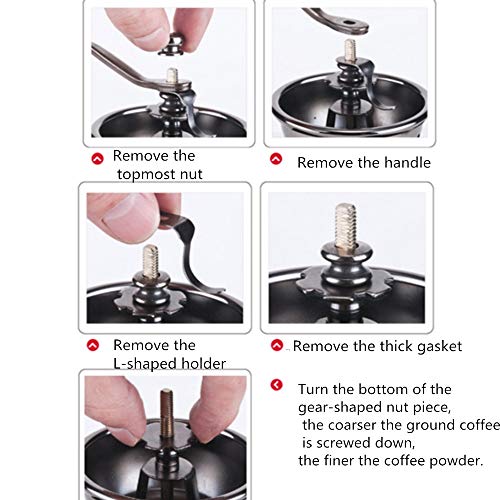 Remove the topmost nut

Remove the handle

Remove the L-shaped holder

Remove the thick gasket

Turn the bottom of the gear-shaped nut piece, the coarser the ground coffee is screwed down, the finer the coffee powder.