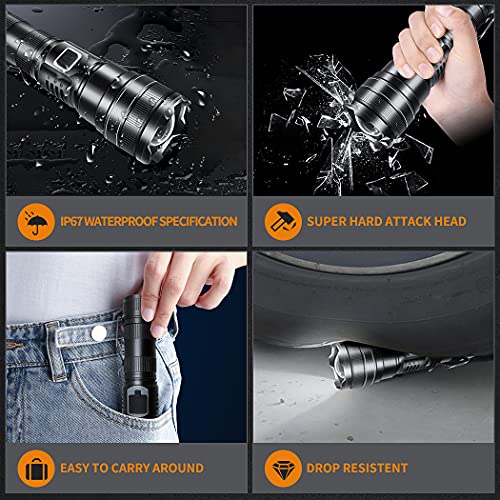 IP67 WATERPROOF SPECIFICATION

SUPER HARD ATTACK HEAD

EASY TO CARRY AROUND

DROP RESISTENT