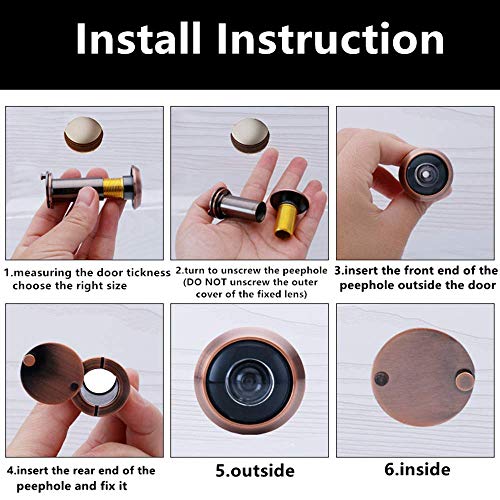 Install Instruction

1.measuring the door tickness choose the right size

2.turn to unscrew the peephole (DO NOT unscrew the outer cover of the fixed lens)

3.insert the front end of the peephole outside the door

4.insert the rear end of the peephole and fix it

5.outside

6.inside