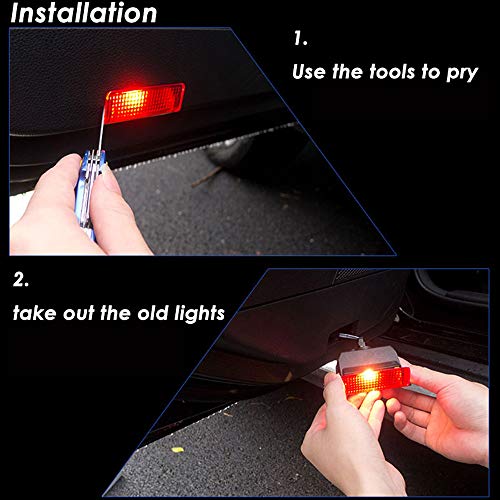 Installation

1.

Use the tools to pry

2.

take out the old lights