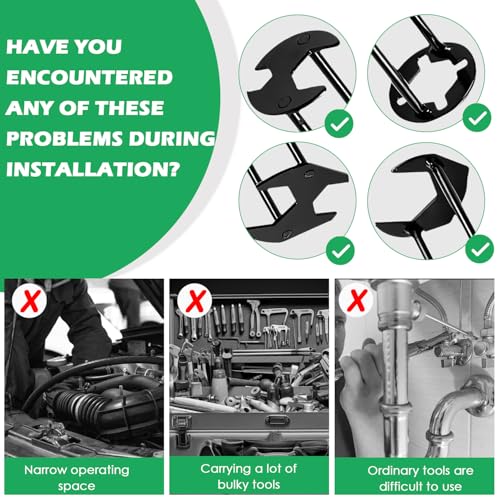 HAVE YOU ENCOUNTERED ANY OF THESE PROBLEMS DURING INSTALLATION?

Narrow operating space

Carrying a lot of bulky tools

Ordinary tools are difficult to use