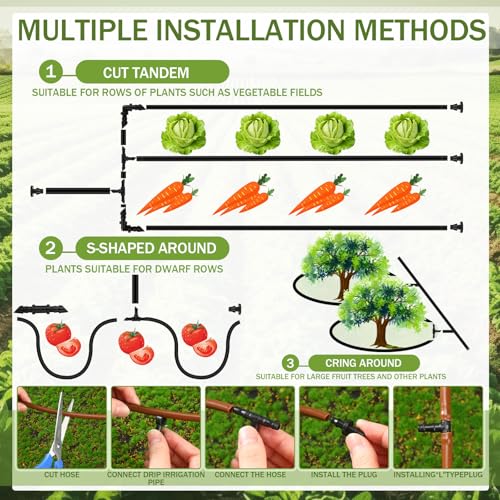 MULTIPLE INSTALLATION METHODS

1 CUT TANDEM

SUITABLE FOR ROWS OF PLANTS SUCH AS VEGETABLE FIELDS

2 S-SHAPED AROUND

PLANTS SUITABLE FOR DWARF ROWS

3 CRING AROUND

SUITABLE FOR LARGE FRUIT TREES AND OTHER PLANTS

CUT HOSE

CONNECT DRIP IRRIGATION PIPE

CONNECT THE HOSE

INSTALL THE PLUG

INSTALLING"L"TYPEPLUG