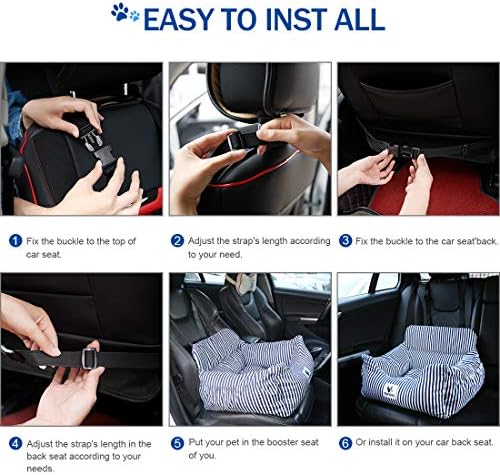 EASY TO INST ALL

1 Fix the buckle to the top of car seat.

2 Adjust the strap's length according to your need.

3 Fix the buckle to the car seat'back.

4 Adjust the strap's length in the back seat according to your needs.

5 Put your pet in the booster seat of you.

6 Or install it on your car back seat.