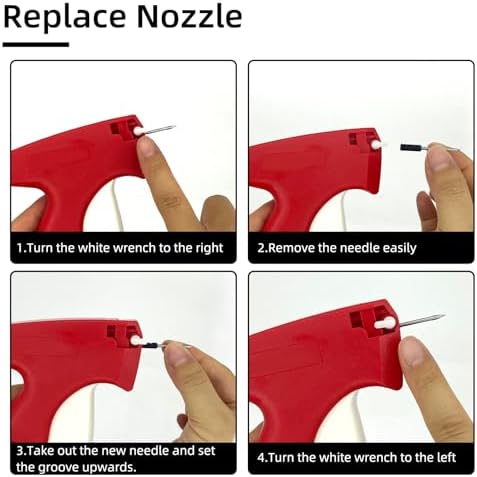 Replace Nozzle

1.Turn the white wrench to the right

2.Remove the needle easily

3.Take out the new needle and set the groove upwards.

4.Turn the white wrench to the left