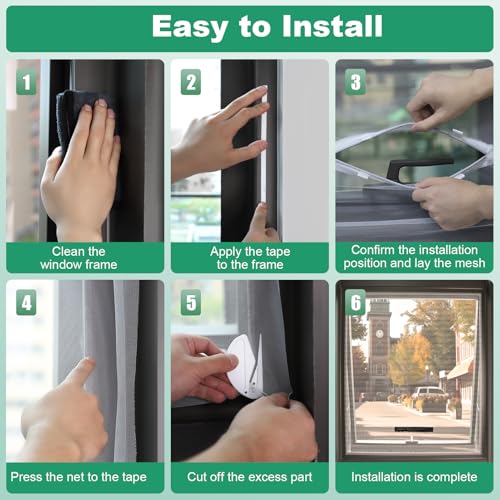 Easy to Install

1
Clean the window frame

2
Apply the tape to the frame

3
Confirm the installation position and lay the mesh

4
Press the net to the tape

5
Cut off the excess part

6
Installation is complete