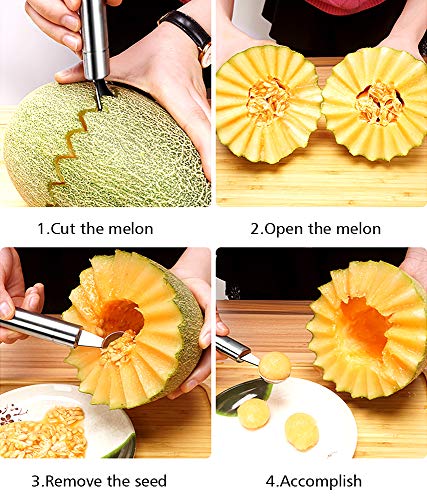 1.Cut the melon

2.Open the melon

3.Remove the seed

4.Accomplish