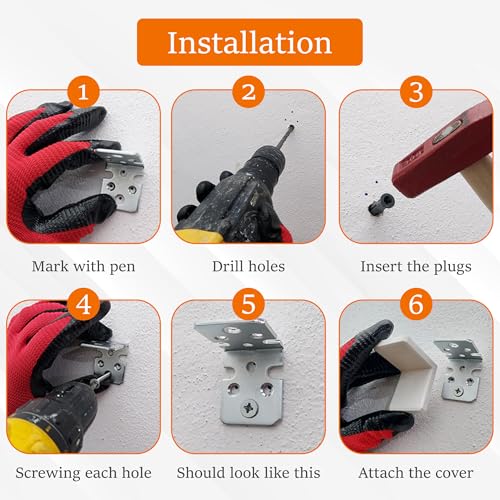 Installation

1

Mark with pen

2

Drill holes

3

Insert the plugs

4

Screwing each hole

5

Should look like this

6

Attach the cover