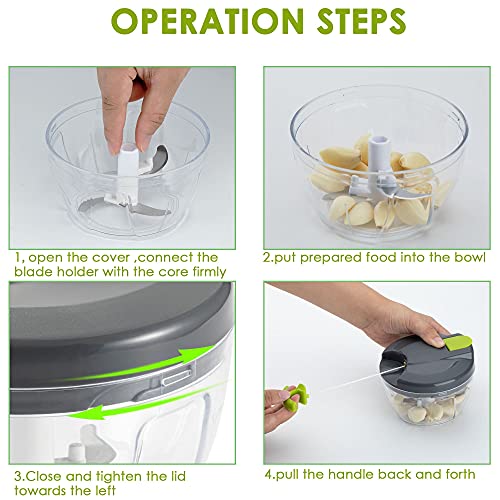 OPERATION STEPS

1, open the cover ,connect the blade holder with the core firmly

2.put prepared food into the bowl

3.Close and tighten the lid towards the left

4.pull the handle back and forth