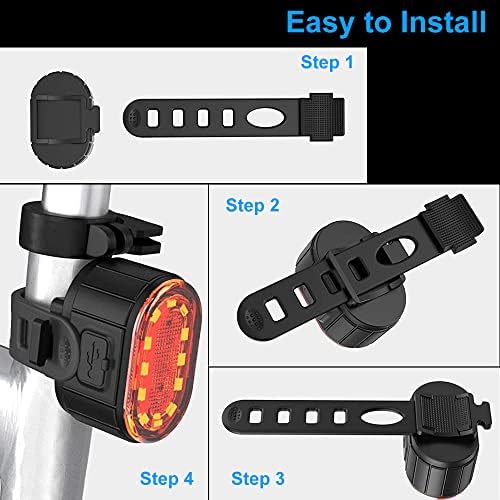 Easy to Install

Step 1

Step 2

Step 4

Step 3