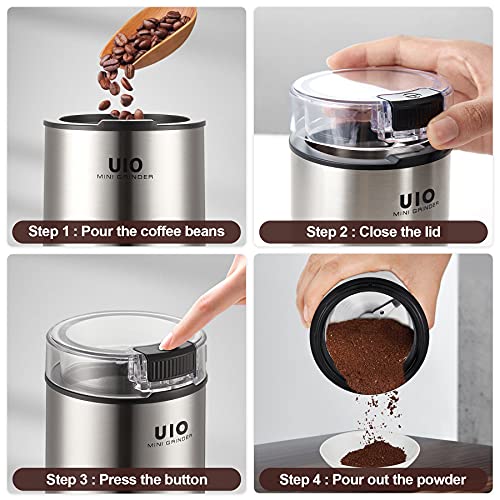 UIO
MINI GRINDER

Step 1 : Pour the coffee beans

UIO
MINI GRINDER

Step 2 : Close the lid

UIO
MINI GRINDER

Step 3 : Press the button

Step 4 : Pour out the powder