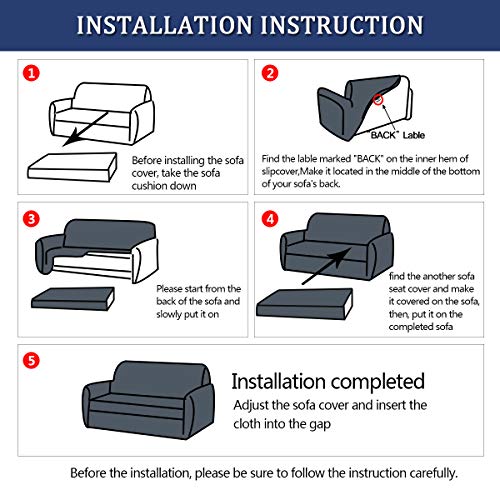 INSTALLATION INSTRUCTION

1

Before installing the sofa cover, take the sofa cushion down

2

"BACK" Lable

Find the lable marked "BACK" on the inner hem of slipcover,Make it located in the middle of the bottom of your sofa's back.

3

Please start from the back of the sofa and slowly put it on

4

find the another sofa seat cover and make it covered on the sofa, then, put it on the completed sofa

5

Installation completed

Adjust the sofa cover and insert the cloth into the gap

Before the installation, please be sure to follow the instruction carefully.