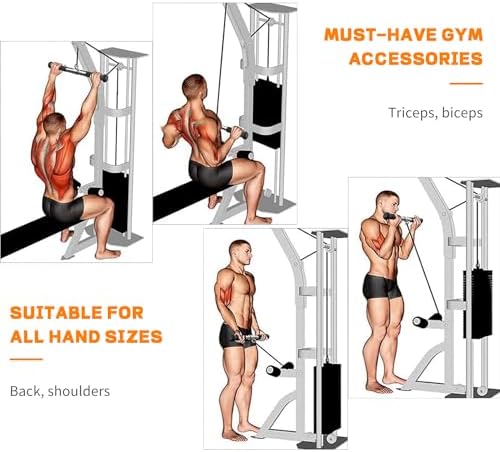 MUST-HAVE GYM ACCESSORIES

Triceps, biceps

SUITABLE FOR ALL HAND SIZES

Back, shoulders