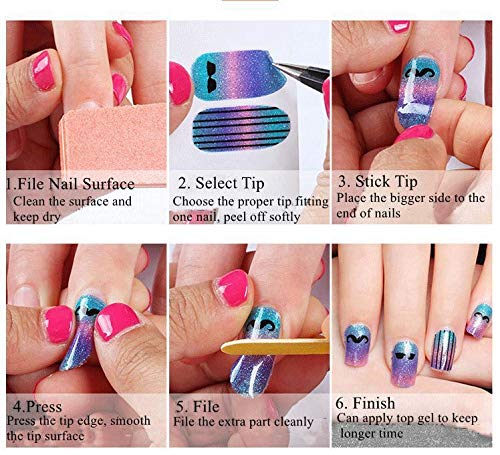 1.File Nail Surface
Clean the surface and keep dry

2. Select Tip
Choose the proper tip fitting one nail, peel off softly

3. Stick Tip
Place the bigger side to the end of nails

4.Press
Press the tip edge, smooth the tip surface

5. File
File the extra part cleanly

6. Finish
Can apply top gel to keep longer time