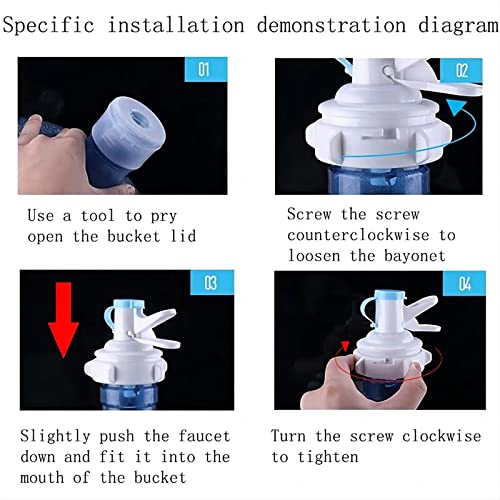 Specific installation demonstration diagram

01

Use a tool to pry open the bucket lid

02

Screw the screw counterclockwise to loosen the bayonet

03

Slightly push the faucet down and fit it into the mouth of the bucket

04

Turn the screw clockwise to tighten